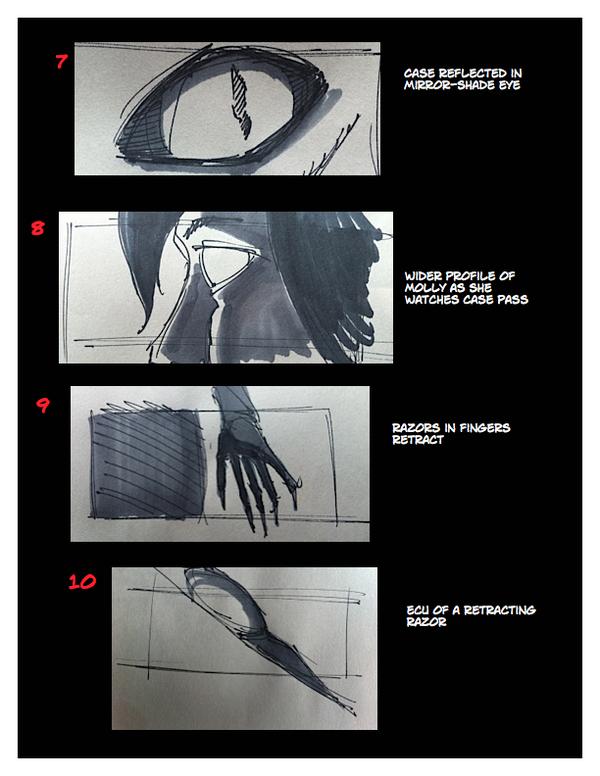 7

CASE REFLECTED IN MIRROR-SHADE EYE

8

WIDER PROFILE OF MOLLY AS SHE WATCHES CASE PASS

9

RAZORS IN FINGERS RETRACT

10

ECU OF A RETRACTING RAZOR