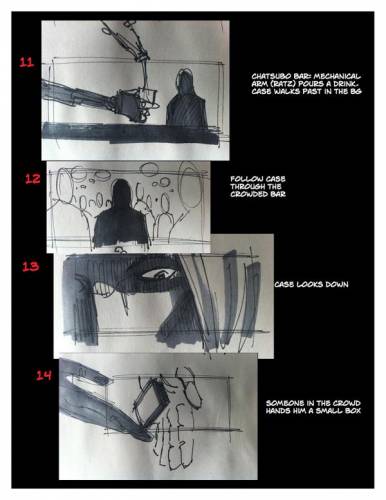 11

CHATSUBO BAR: MECHANICAL ARM (RATZ) POURS A DRINK. CASE WALKS PAST IN THE BG

12

FOLLOW CASE THROUGH THE CROWDED BAR

13

CASE LOOKS DOWN

14

SOMEONE IN THE CROWD HANDS HIM A SMALL BOX